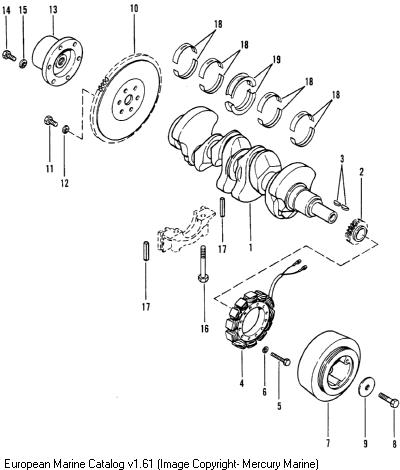 14
15
13
10
18
18
19
18
18
11
12
3
2
17
1
17
16
4
6
5
7
9
8
European Marine Catalog v1.61 (Image Copyright- Mercury Marine)