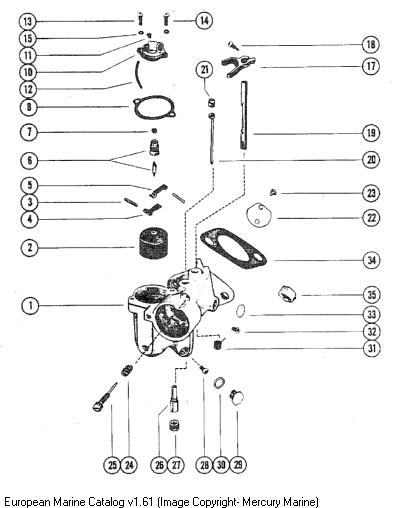 13
14
15
11
10
12
8
7
6
5
3
4
2
1
18
17
21
19
20
23
22
34
35
33
32
31
25
24
26
27
28
30
29

European Marine Catalog v1.61 (Image Copyright- Mercury Marine)