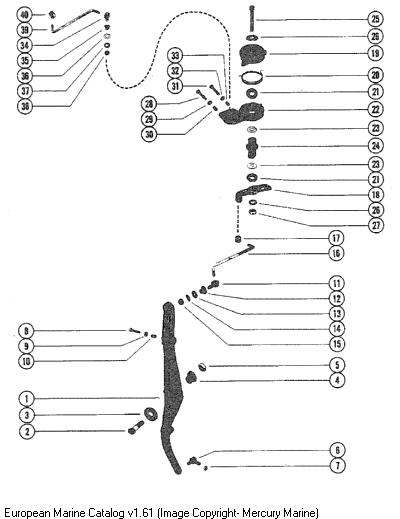 40
39
34
35
36
37
38
33
32
31
28
29
30
25
26
19
20
21
22
23
24
23
21
18
26
27
17
16
11
12
13
14
15
8
9
10
5
4
1
3
2
6
7

European Marine Catalog v1.61 (Image Copyright- Mercury Marine)