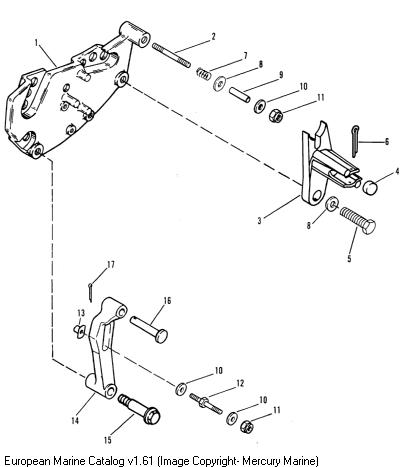 1
2
7
8
9
10
11
6
4
3
8
5
17
16
13
10
12
10
11
14
15

European Marine Catalog v1.61 (Image Copyright- Mercury Marine)