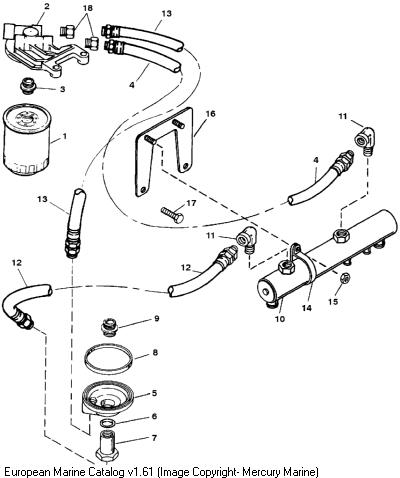 2
18
13
4
3
1
16
11
4
13
17
11
12
12
14
15
10
9
8
5
6
7
European Marine Catalog v1.61 (Image Copyright- Mercury Marine)