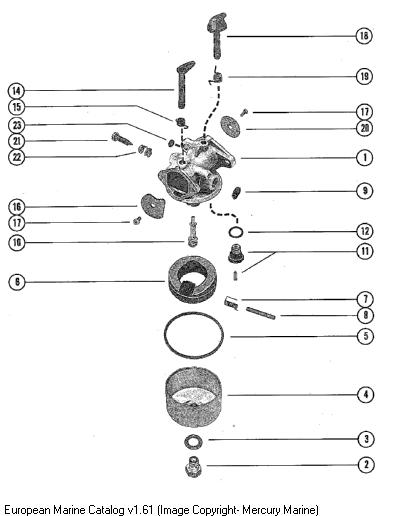 18
19
14
15
17
23
20
21
22
1
9
16
17
12
10
11
6
7
8
5
4
3
2

European Marine Catalog v1.61 (Image Copyright- Mercury Marine)