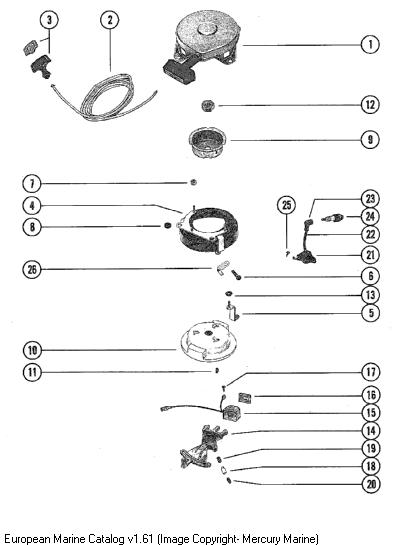 3
2
1
12
9
7
4
8
25
23
24
22
21
26
6
13
5
10
11
17
16
15
14
19
18
20

European Marine Catalog v1.61 (Image Copyright- Mercury Marine)