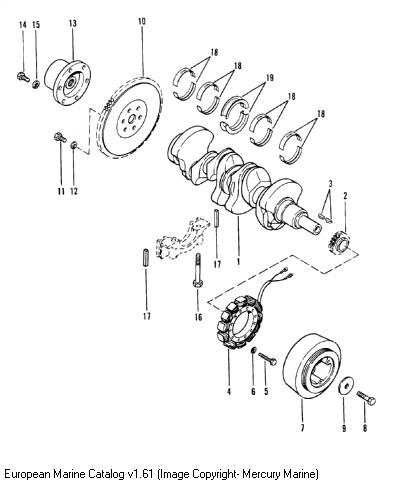 14
15
13
10
18
18
19
18
18
11
12
3
2
17
1
17
16
4
6
5
7
9
8

European Marine Catalog v1.61 (Image Copyright- Mercury Marine)