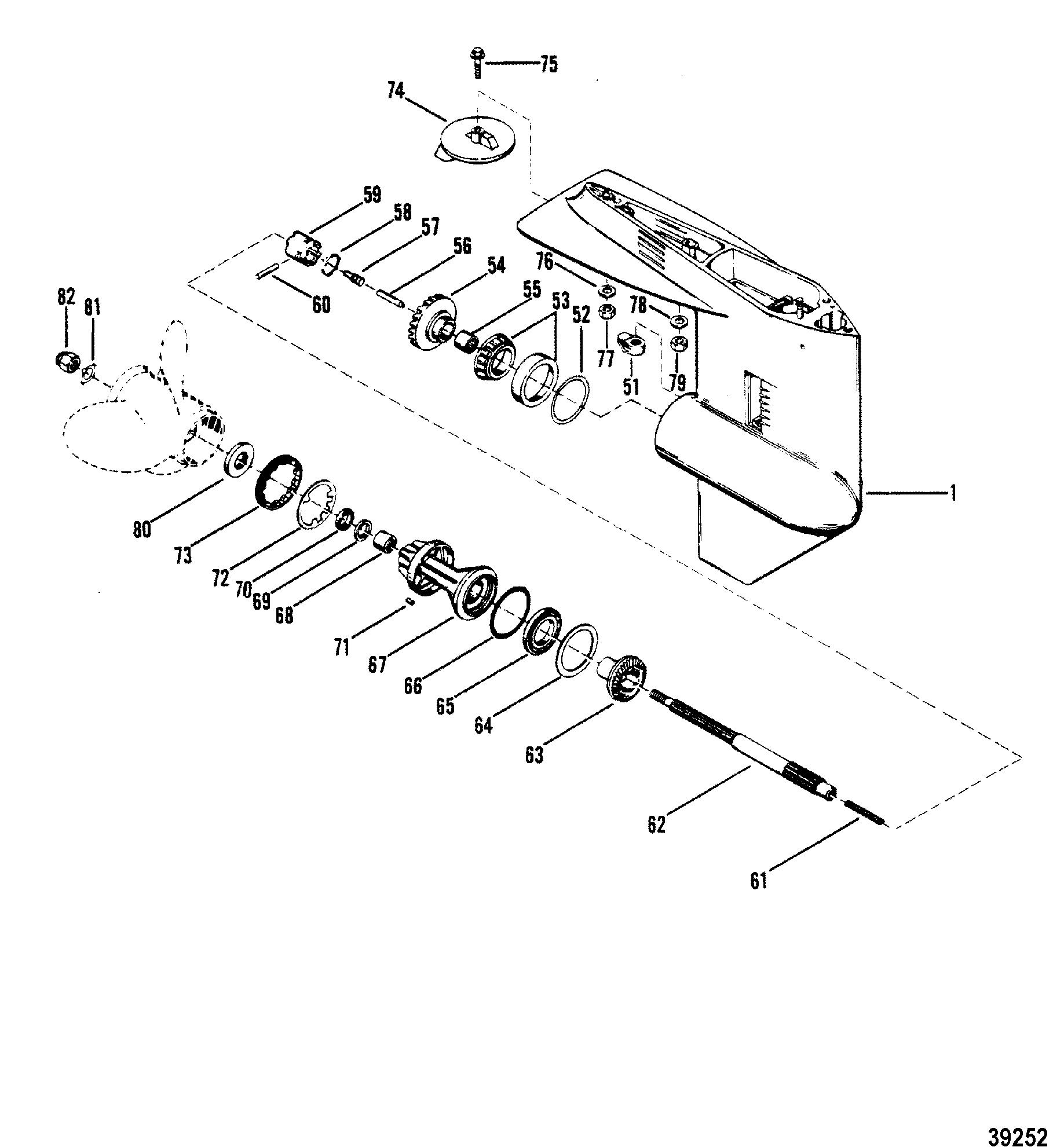 75
74
59
58
57
56
54
76
55
53
52
78
82
81
60
77
51
79
1
80
73
72
70
69
68
71
67
66
65
64
63
62
61
39252