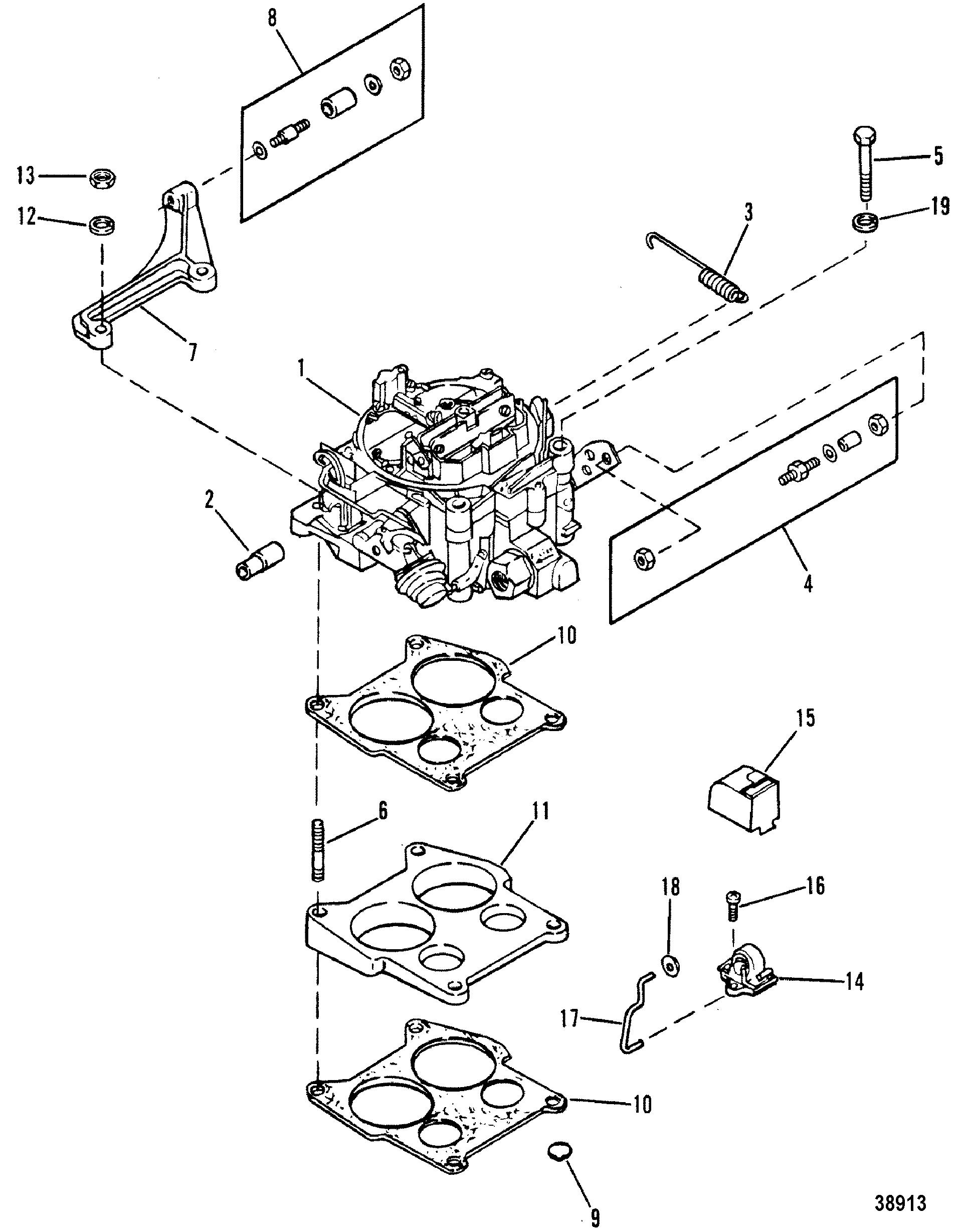 8
13
12
5
19
3
7
1
2
4
10
15
6
11
18
16
14
17
10
9
38913