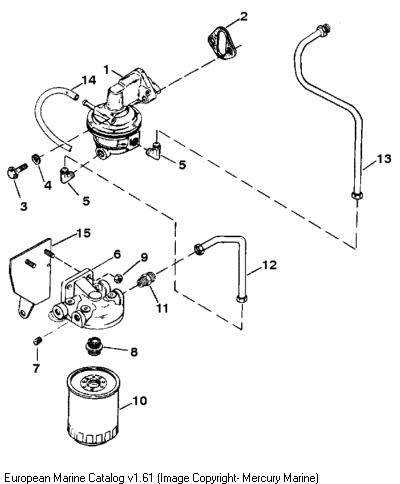 2
1
14
13
5
4
3
5
15
6
9
12
11
8
7
10

European Marine Catalog v1.61 (Image Copyright- Mercury Marine)