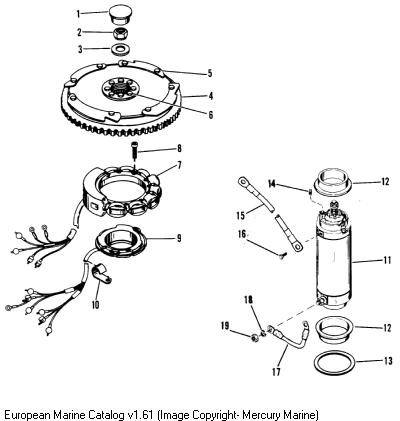 1
2
3
5
4
6
8
7
9
10
14
12
15
16
11
18
19
12
17
13

European Marine Catalog v1.61 (Image Copyright- Mercury Marine)