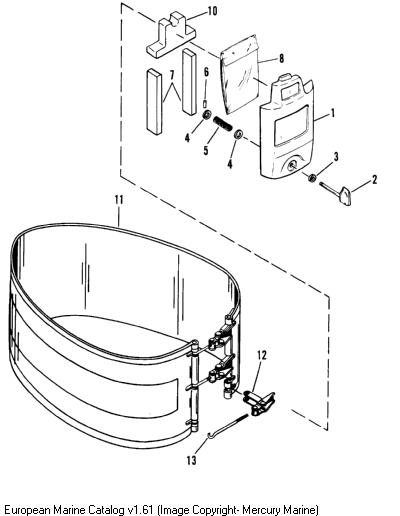 10
8
7
6
1
4
5
4
3
2
11
12
13
European Marine Catalog v1.61 (Image Copyright- Mercury Marine)