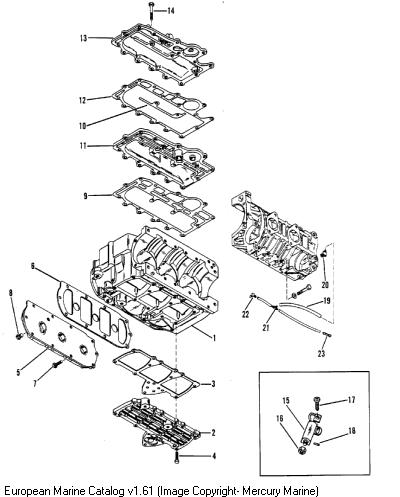 14
13
12
10
11
9
6
8
5
7
1
3
2
4
20
19
22
21
23
15
17
16
18

European Marine Catalog v1.61 (Image Copyright- Mercury Marine)