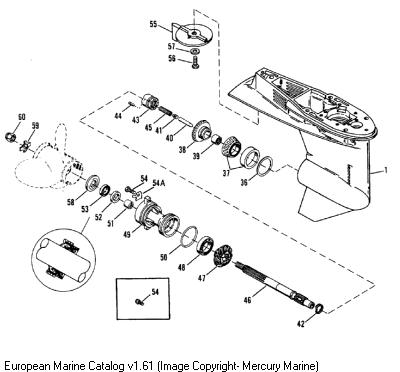 55
57
56
44
43
45
41
40
38
39
37
36
1
60
59
58
53
52
51
54
54A
49
50
48
47
46
42
54

European Marine Catalog v1.61 (Image Copyright- Mercury Marine)