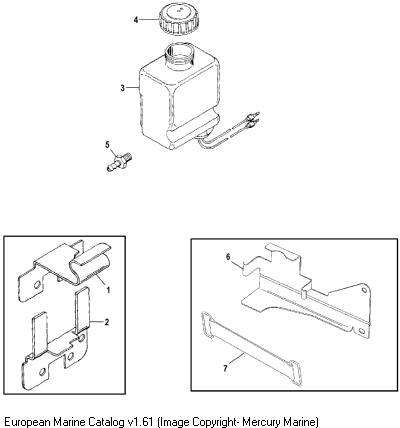 4
3
5
1
2
6
7
European Marine Catalog v1.61 (Image Copyright- Mercury Marine)