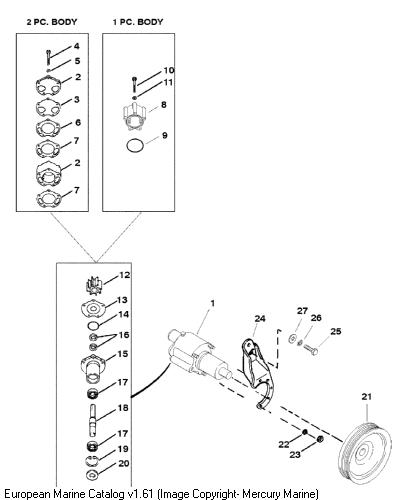 2 PC. BODY

4
5
2
3
6
7
2
7

1 PC. BODY

10
11
8
9

12
13
14
16
15
17
18
17
19
20

1
24
27
26
25
21
22
23

European Marine Catalog v1.61 (Image Copyright- Mercury Marine)