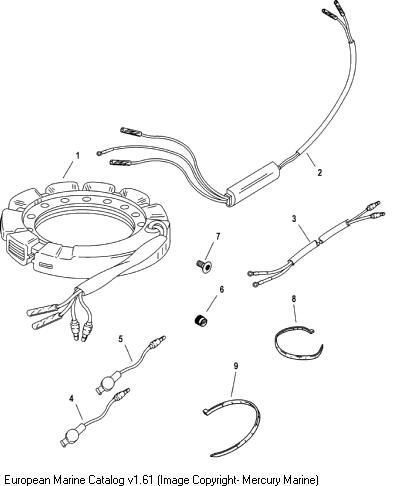 1
2
3
7
6
8
5
9
4

European Marine Catalog v1.61 (Image Copyright- Mercury Marine)