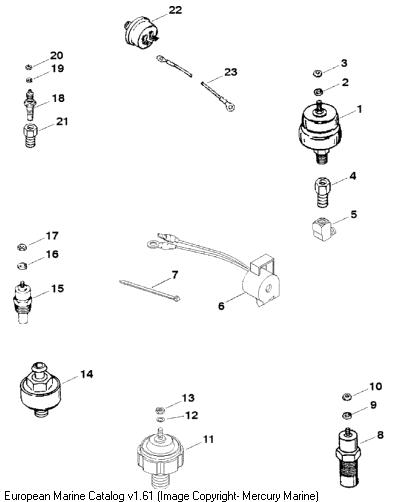 22
20
19
18
21
23
3
2
1
4
5
17
16
15
7
6
14
13
12
11
10
9
8
European Marine Catalog v1.61 (Image Copyright- Mercury Marine)