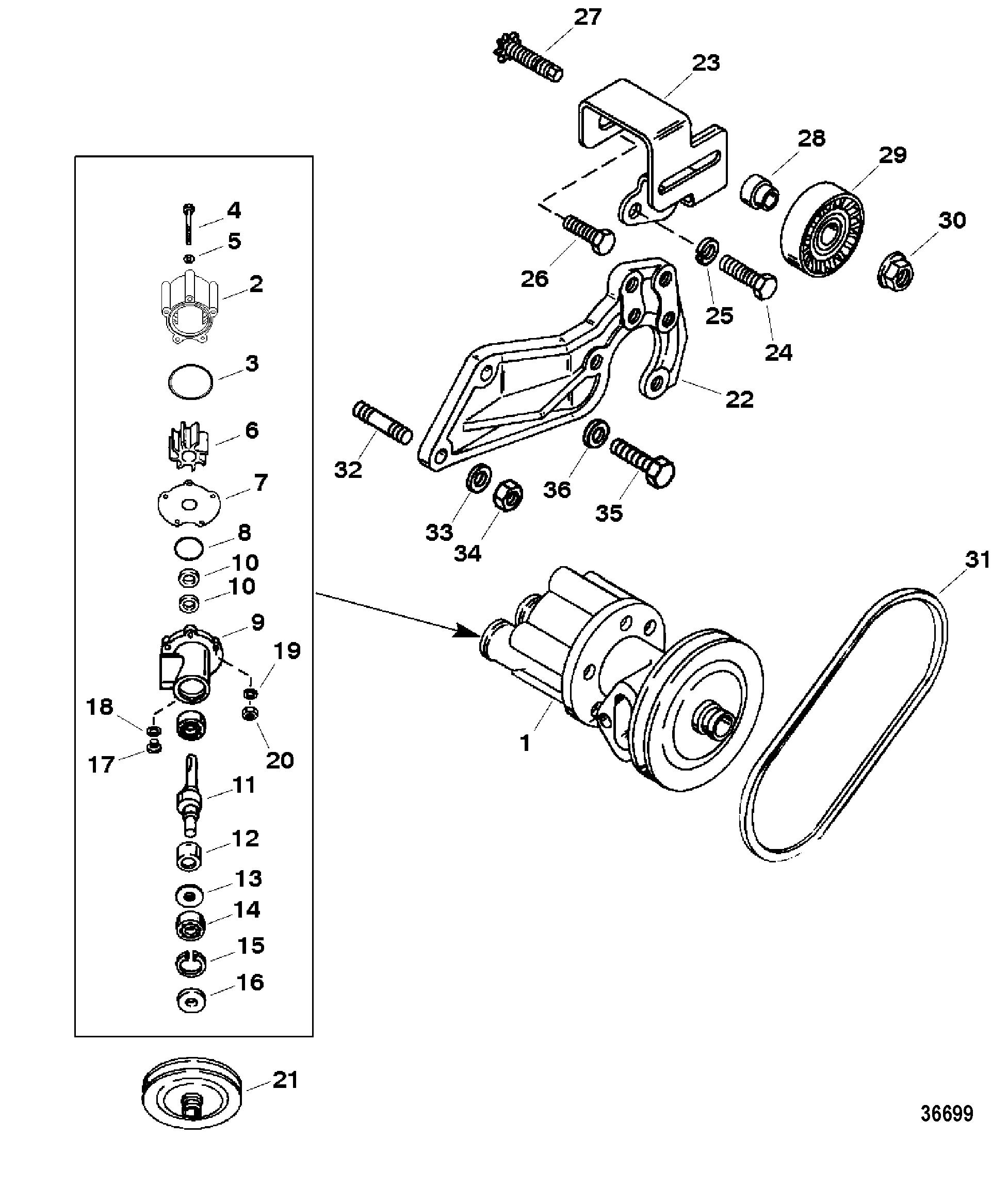 27
23
28
29
30
26
25
24
22
32
36
35
33
34
31
1
4
5
2
3
6
7
8
10
10
9
19
18
17
20
11
12
13
14
15
16
21
36699