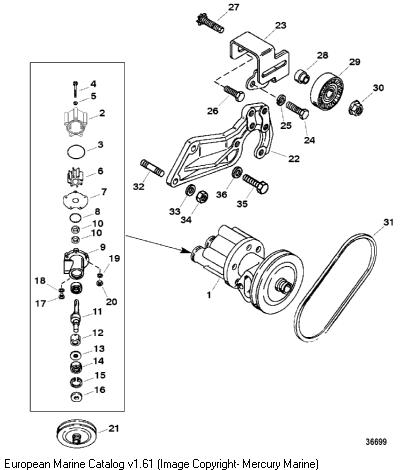 27
23
28
29
30
26
25
24
22
32
36
35
33
34
31
1
4
5
2
3
6
7
8
10
10
9
19
18
17
20
11
12
13
14
15
16
21
36699
European Marine Catalog v1.61 (Image Copyright- Mercury Marine)