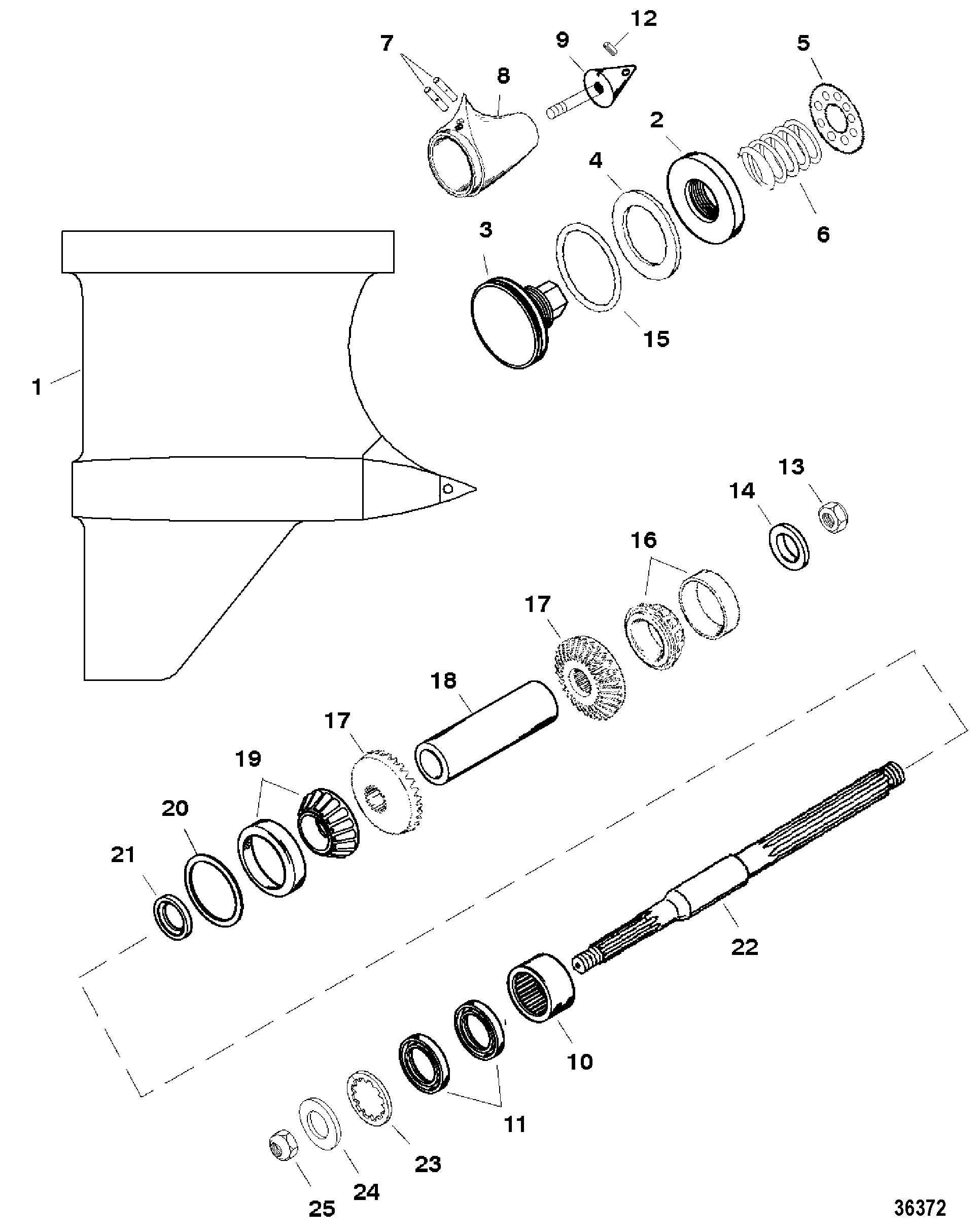 12
7
9
5
8
2
4
6
3
15
1
13
14
16
17
18
17
19
20
21
22
10
11
23
24
25
36372