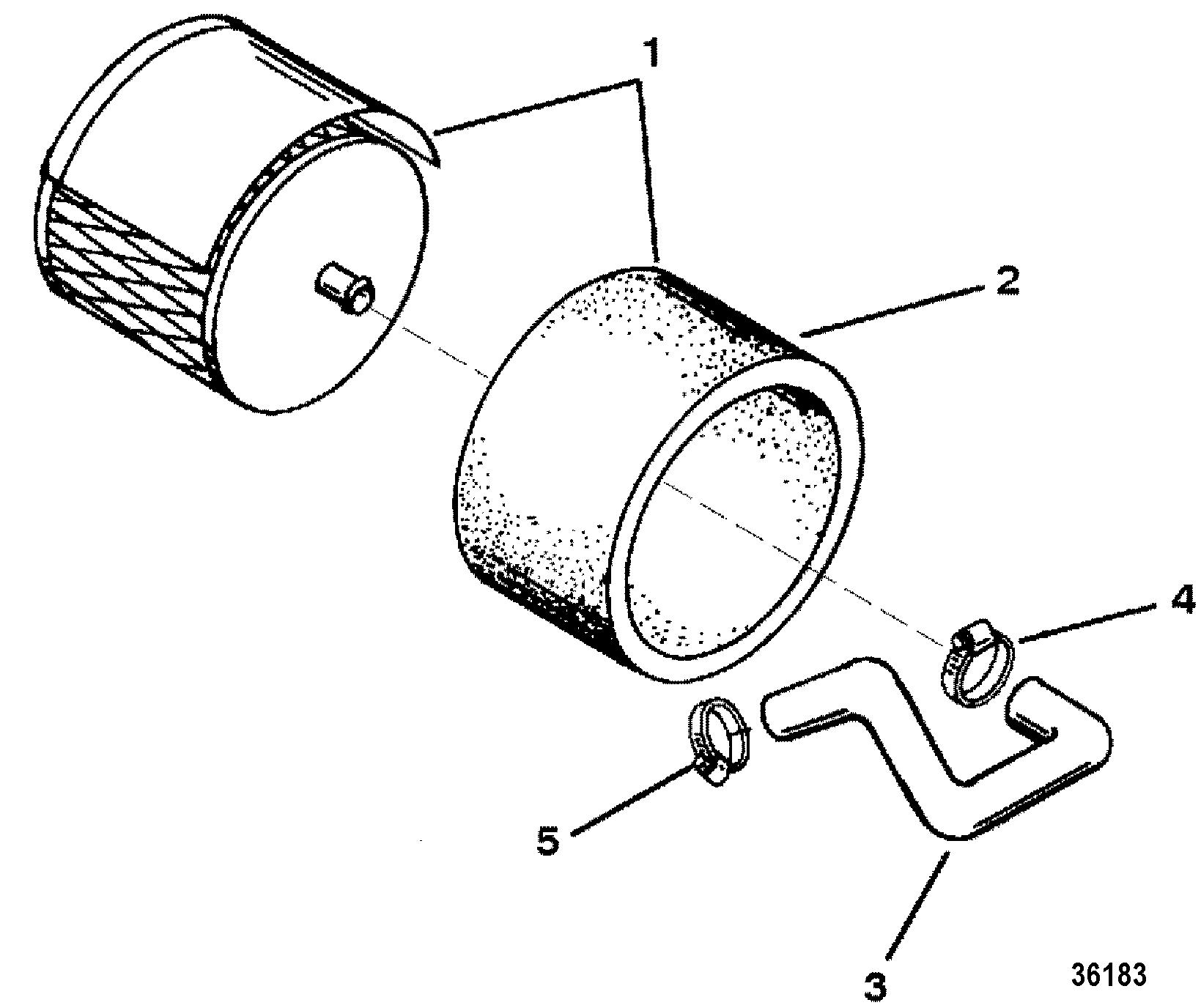 1
2
4
5
3
36183