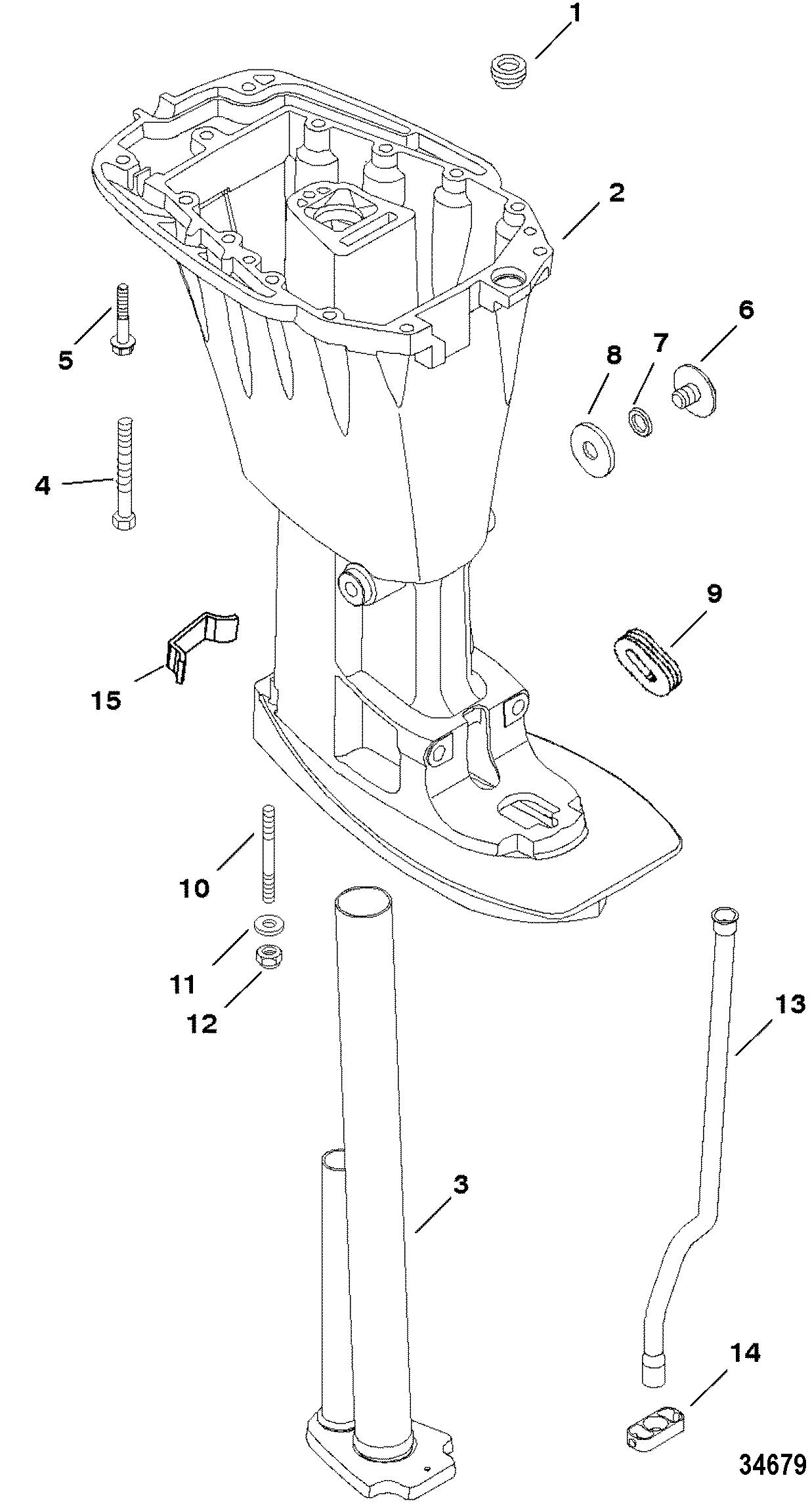 1
2
5
6
7
8
4
9
15
10
11
12
13
3
14
34679