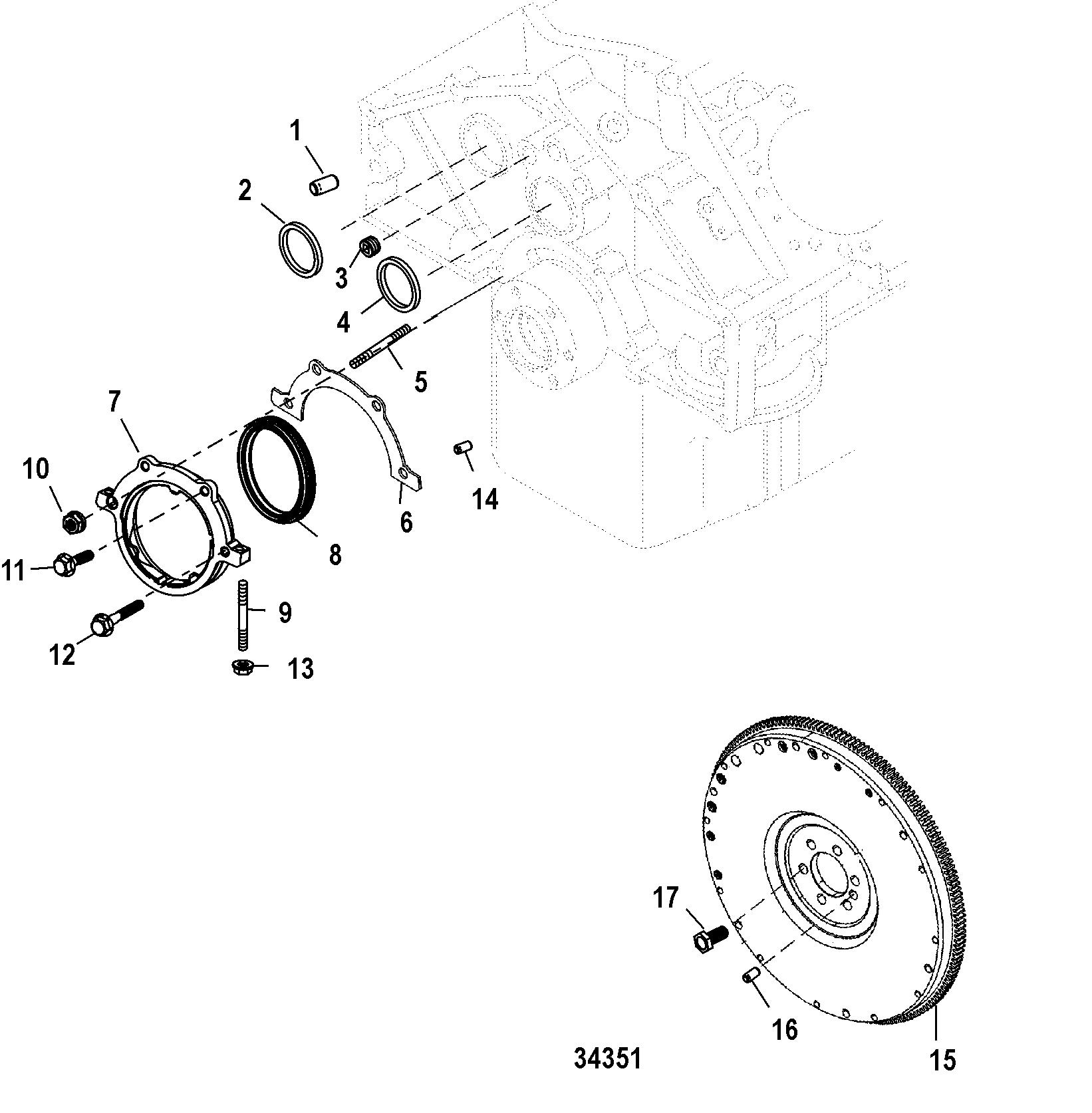 1
2
3
4
5
7
10
6
14
8
11
9
12
13
17
16
15
34351