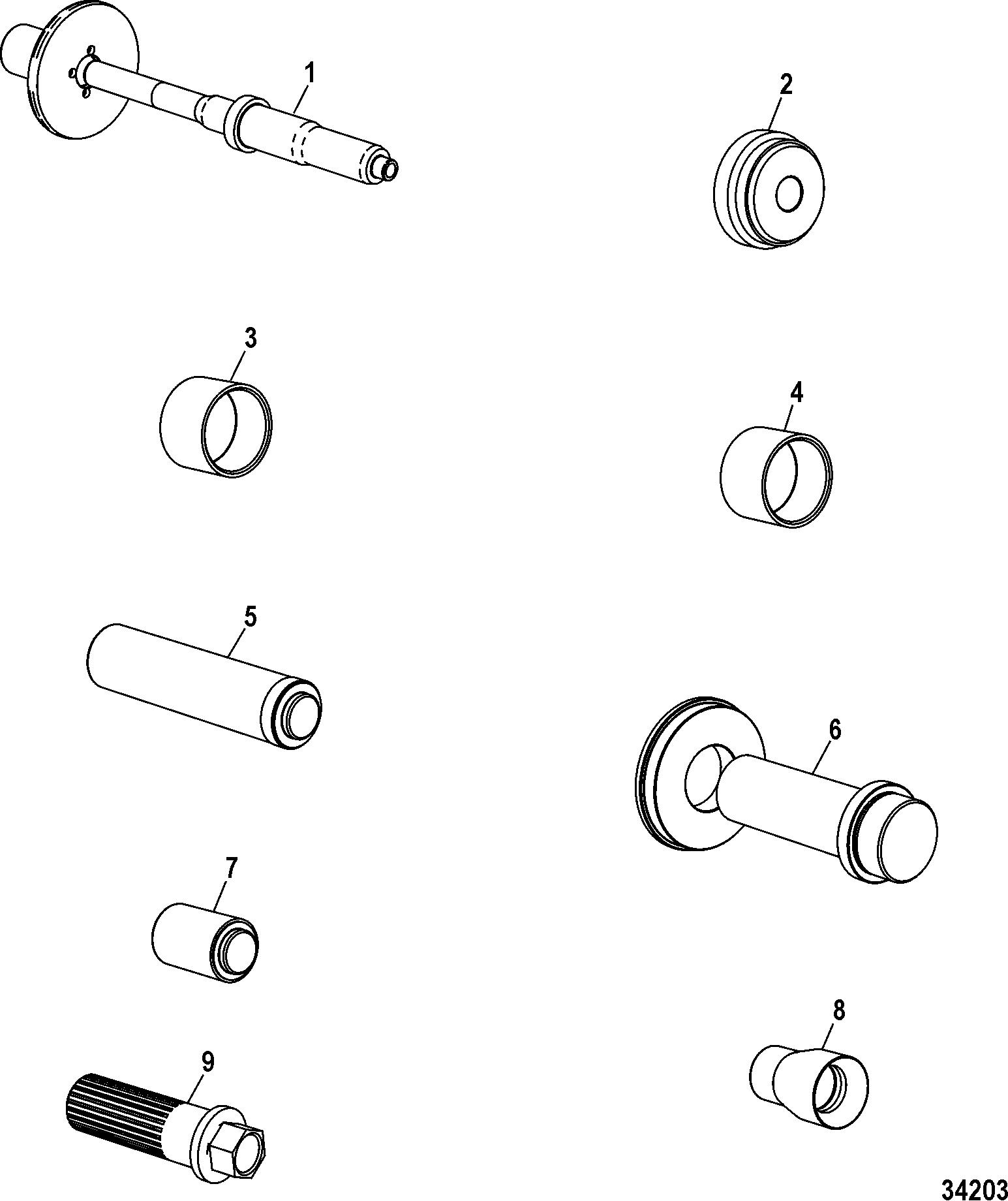 1
2
3
4
5
6
7
8
9
34203