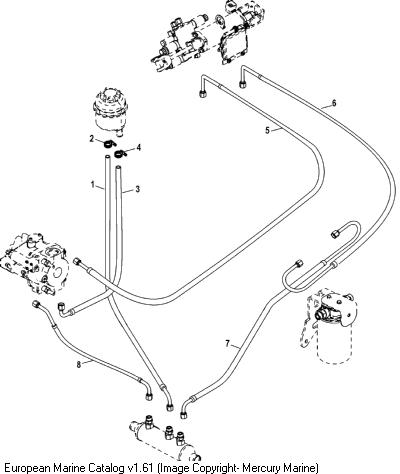 6
5
2
4
1
3
7
8
European Marine Catalog v1.61 (Image Copyright- Mercury Marine)