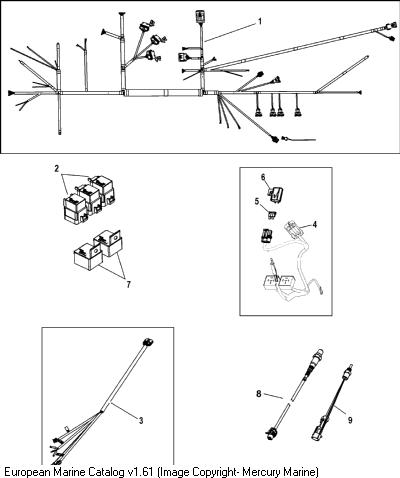 1

2

6

5

4

7

3

8

9

European Marine Catalog v1.61 (Image Copyright- Mercury Marine)