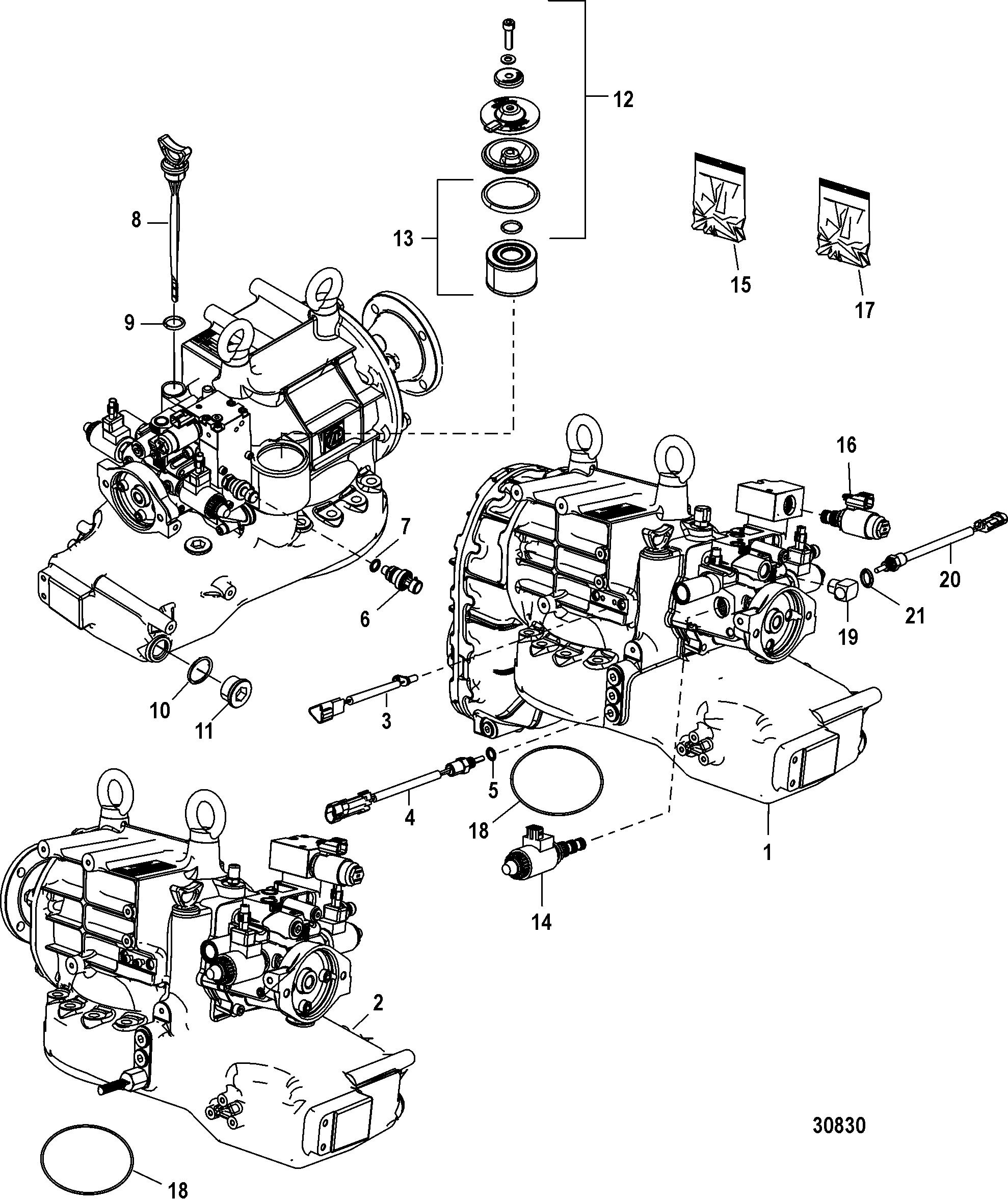 12

8

13

15

17

9

16

7

20

6

21

19

10

11

3

5

4

18

1

14

2

30830

18