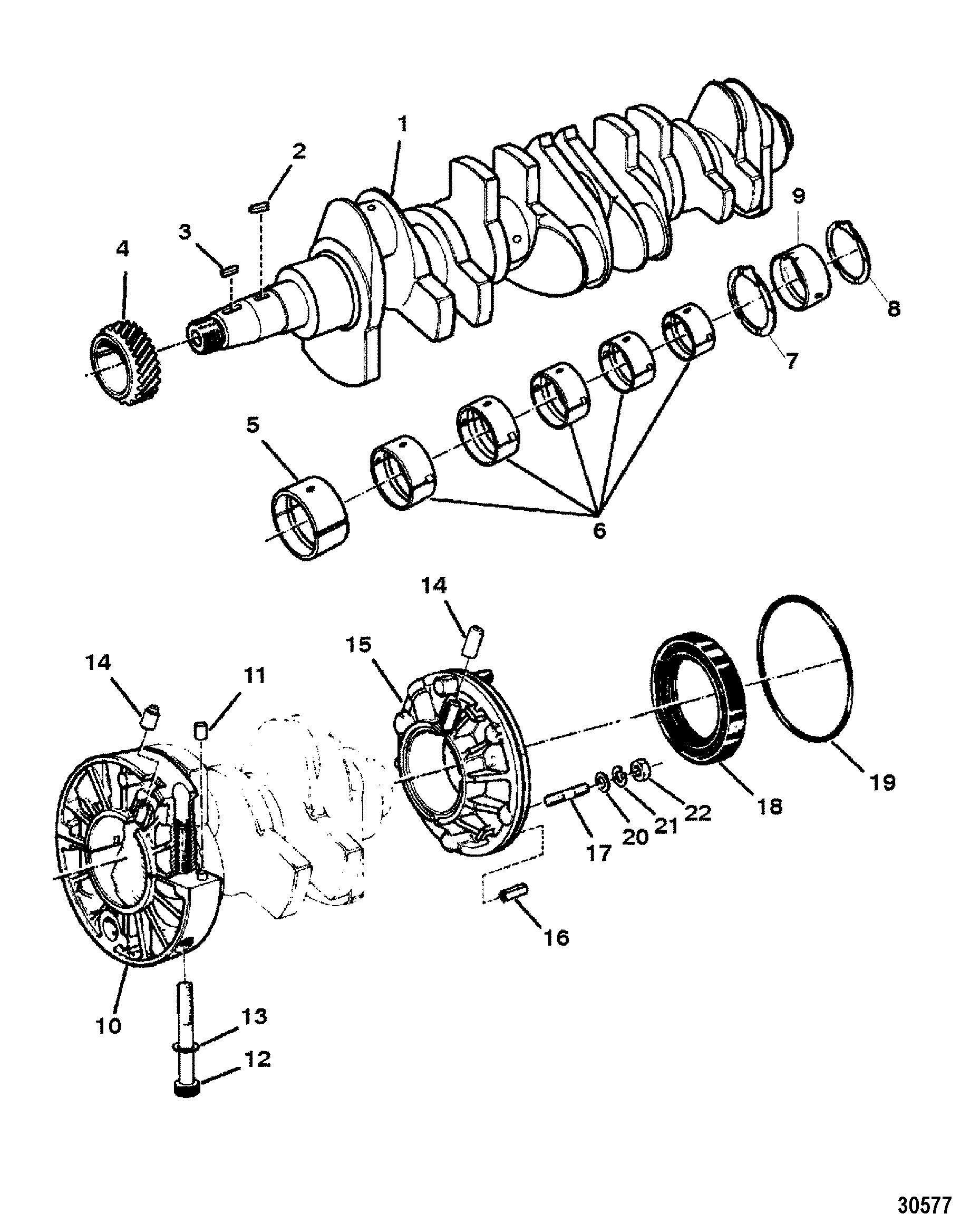 1
2
3
4
9
8
7
5
6
14
15
14
11
19
18
22
21
20
17
16
10
13
12
30577