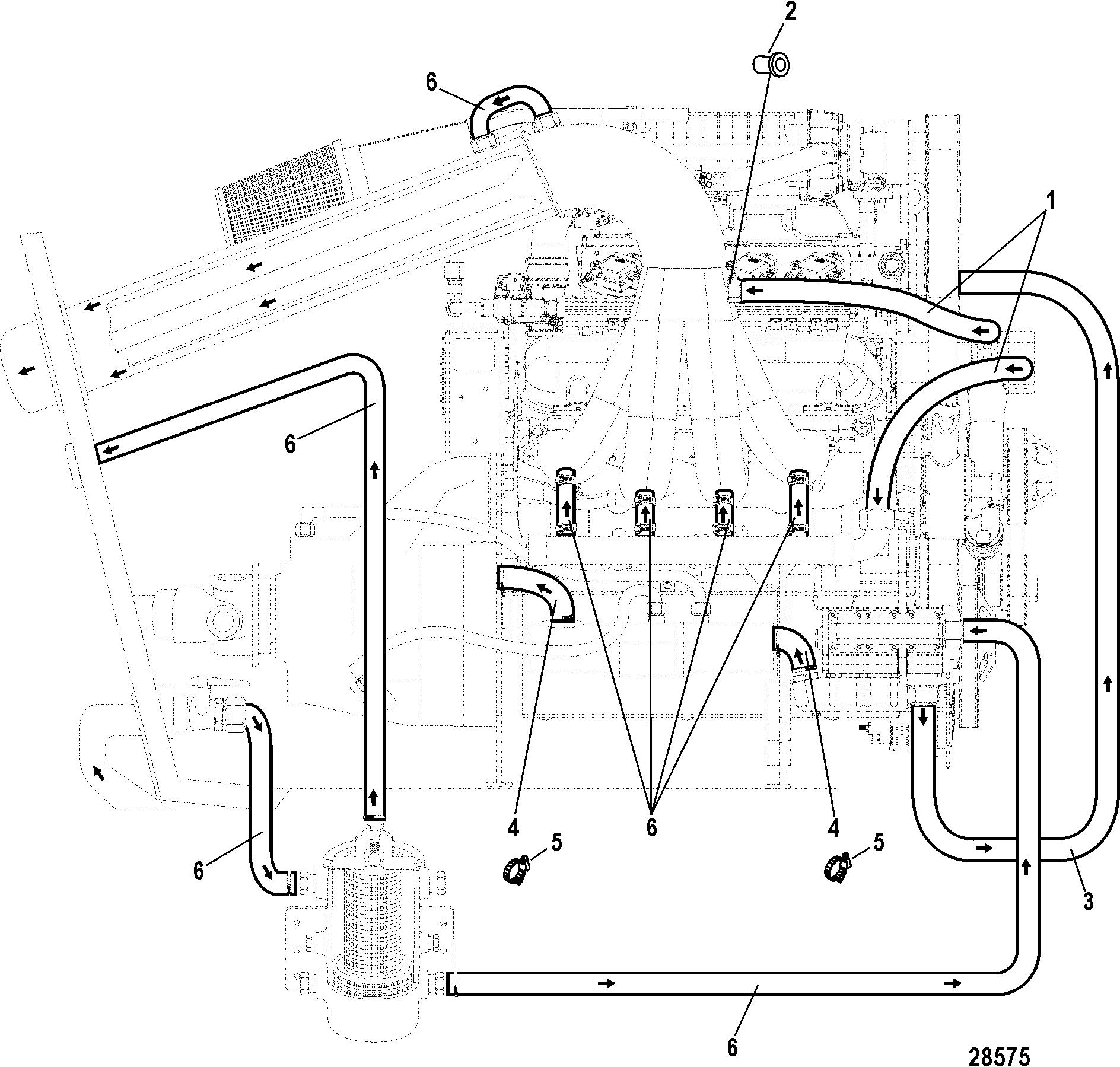 2
6
1
6
4
6
4
5
5
6
3
6
28575