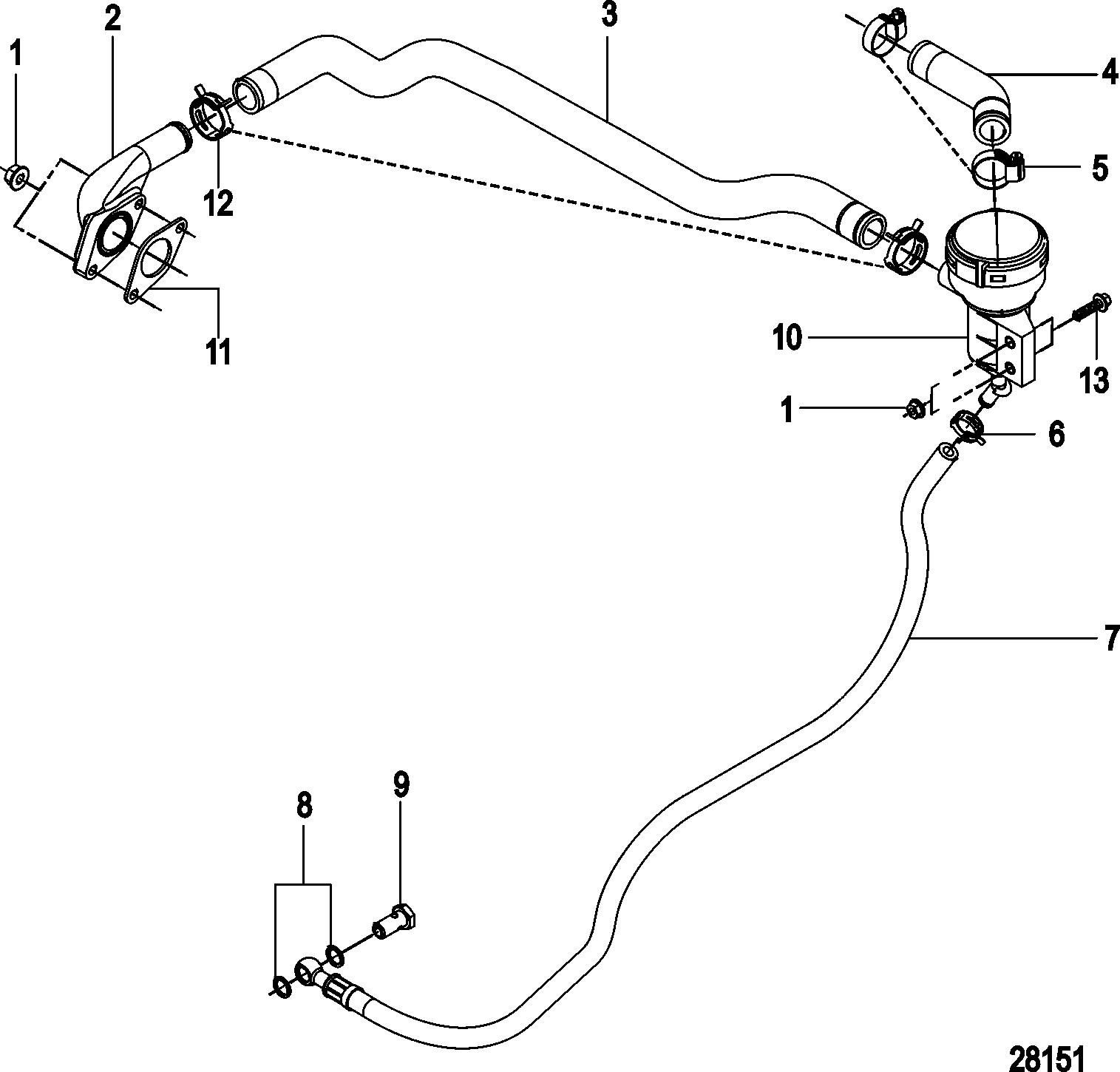 1
2
3
4
5
12
11
10
13
1
6
7
8
9
28151