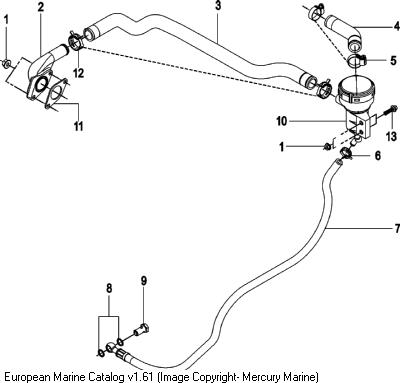 1
2
3
4
5
12
11
10
13
1
6
7
8
9

European Marine Catalog v1.61 (Image Copyright- Mercury Marine)