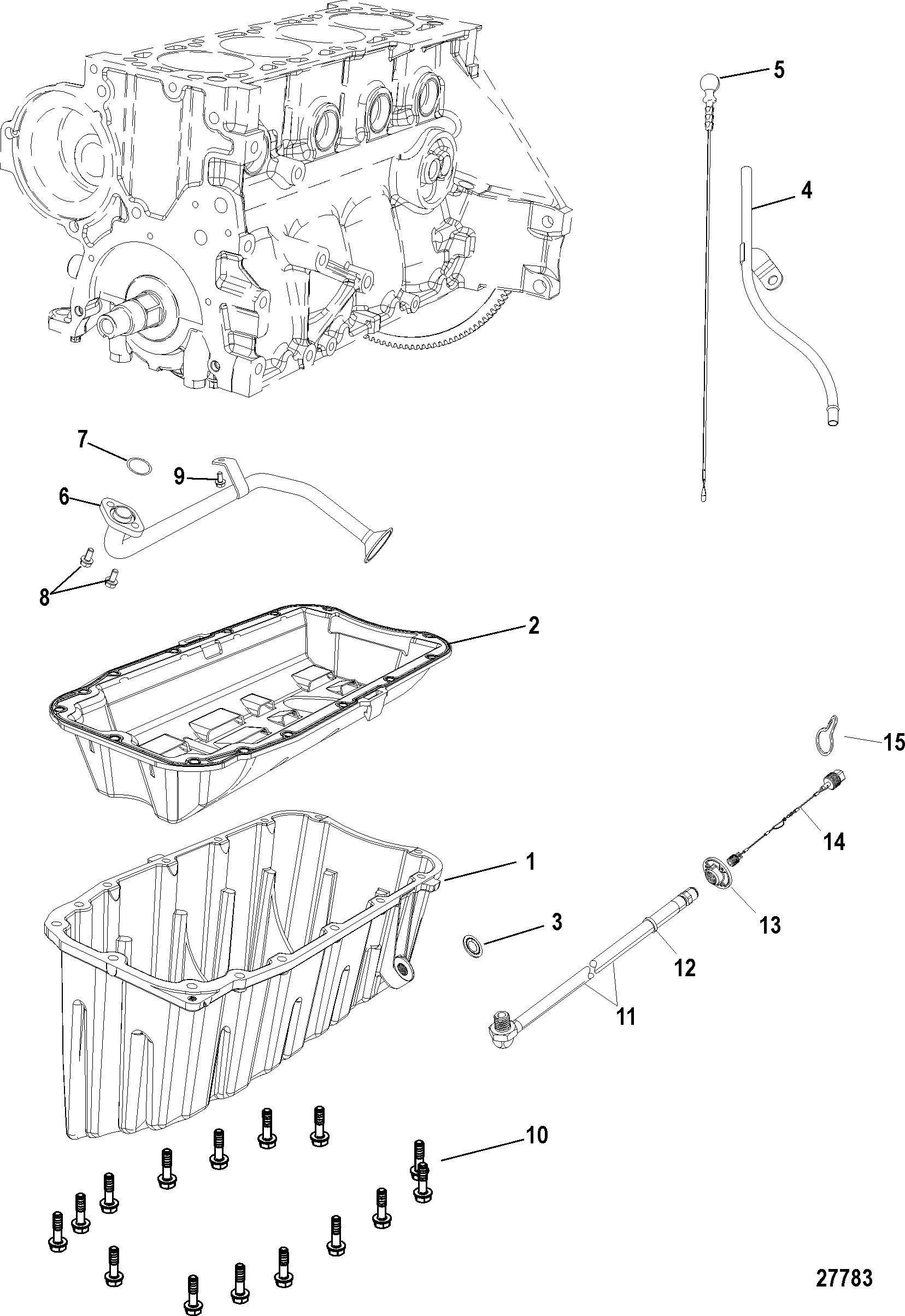 5
4
7
9
6
8
2
15
14
1
13
3
12
11
10
27783