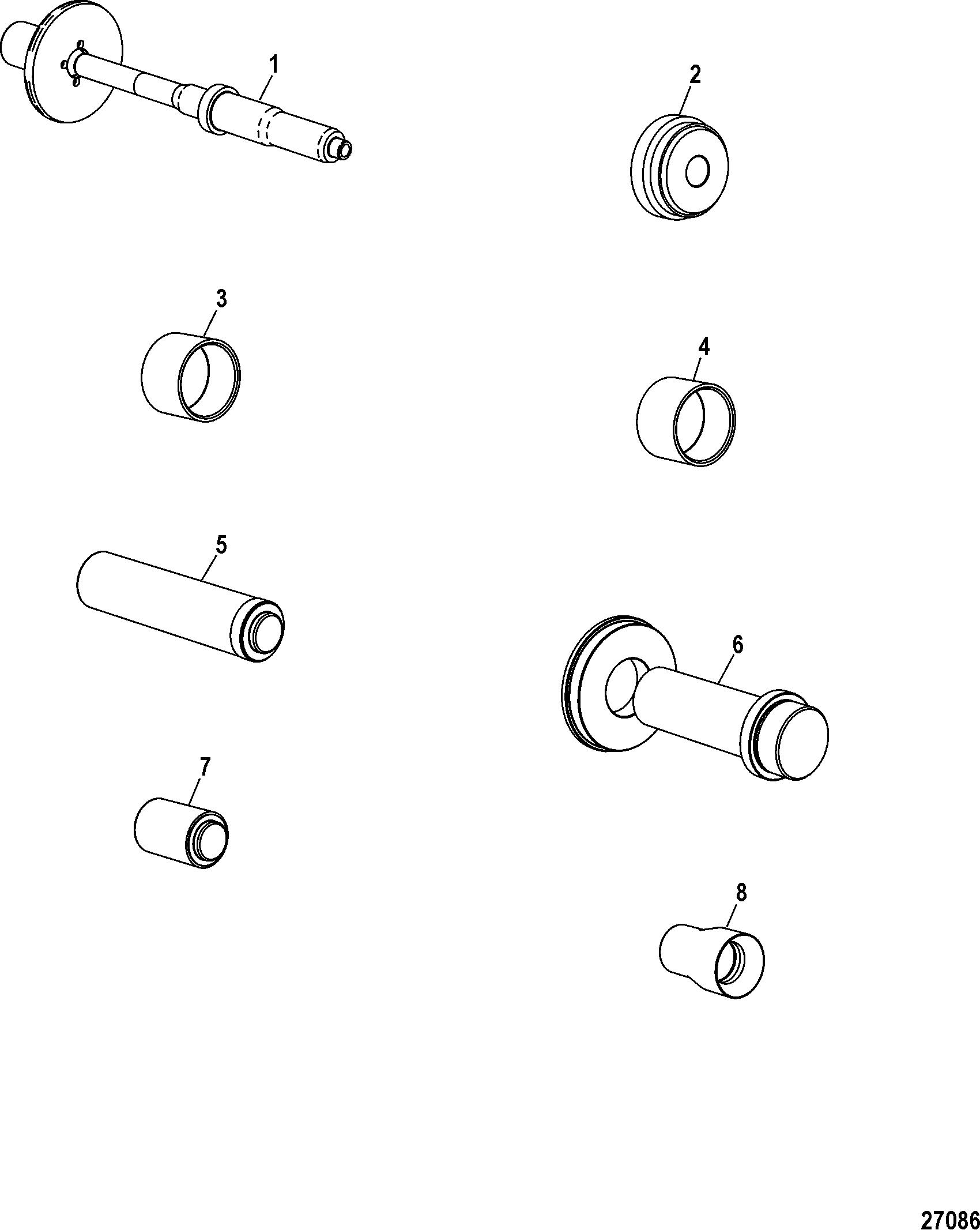 1

2

3

4

5

6

7

8

27086