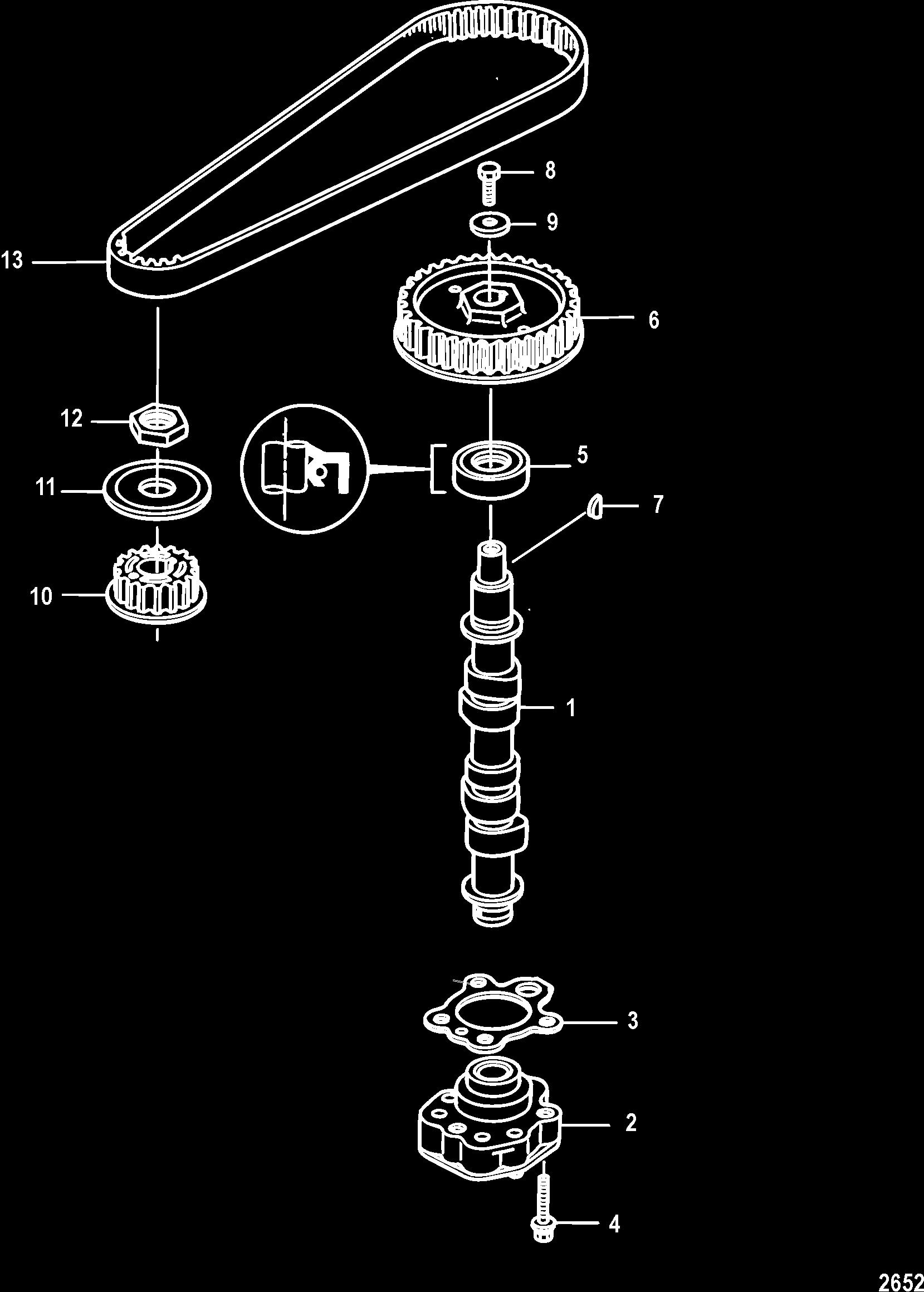 8
9
13
6
12
5
11
7
10
1
3
2
4
2652