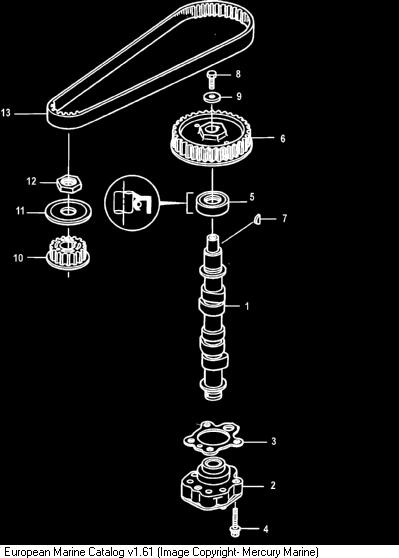 8
9
13
6
12
5
11
7
10
1
3
2
4
European Marine Catalog v1.61 (Image Copyright- Mercury Marine)