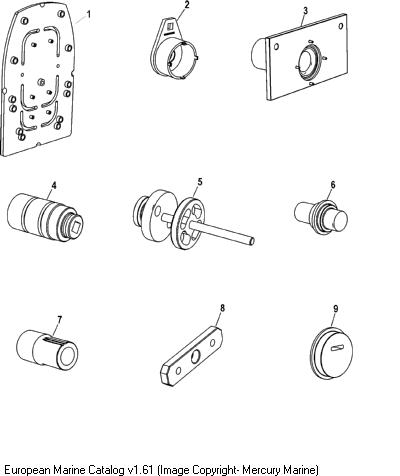 1
2
3
4
5
6
7
8
9
European Marine Catalog v1.61 (Image Copyright- Mercury Marine)