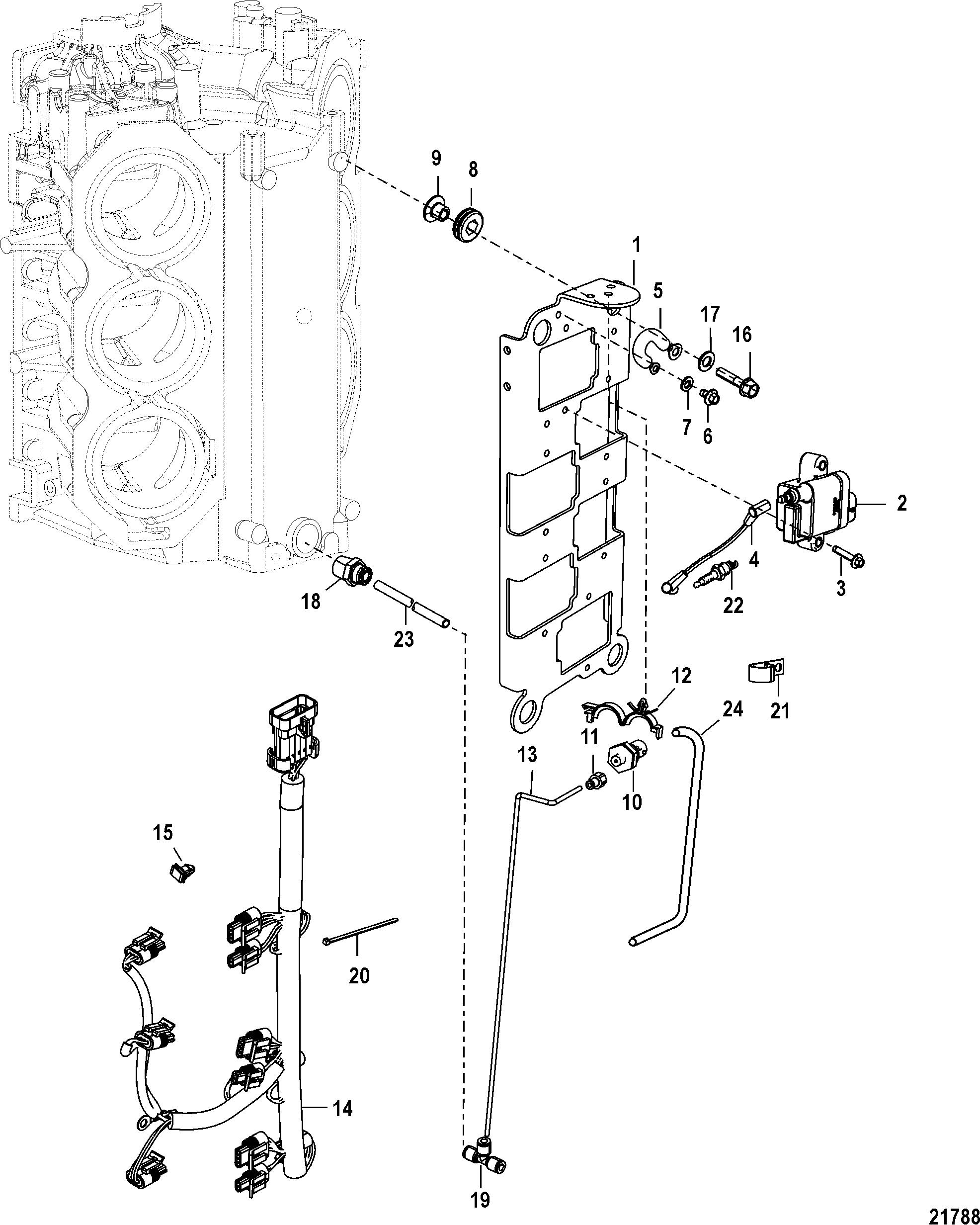 9
8
1
5
17
16
7
6
2
4
3
22
18
23
12
21
24
11
13
10
15
20
14
19
21788