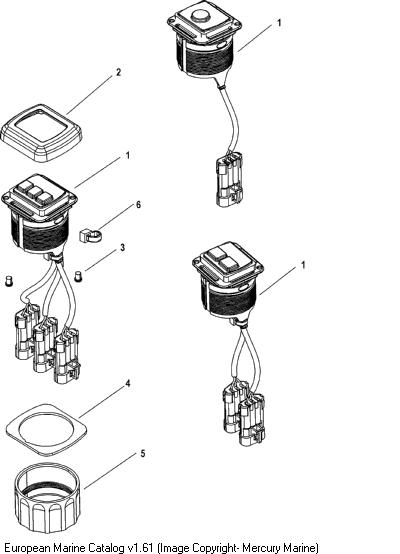 1
2
1
6
3
1
4
5
European Marine Catalog v1.61 (Image Copyright- Mercury Marine)