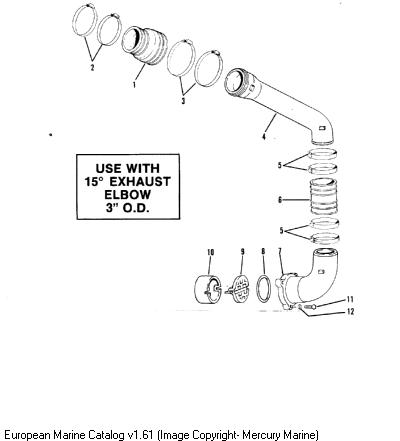 2

1

3

4

USE WITH
15° EXHAUST
ELBOW
3" O.D.

5

6

5

10

9

8

7

11

12

European Marine Catalog v1.61 (Image Copyright- Mercury Marine)