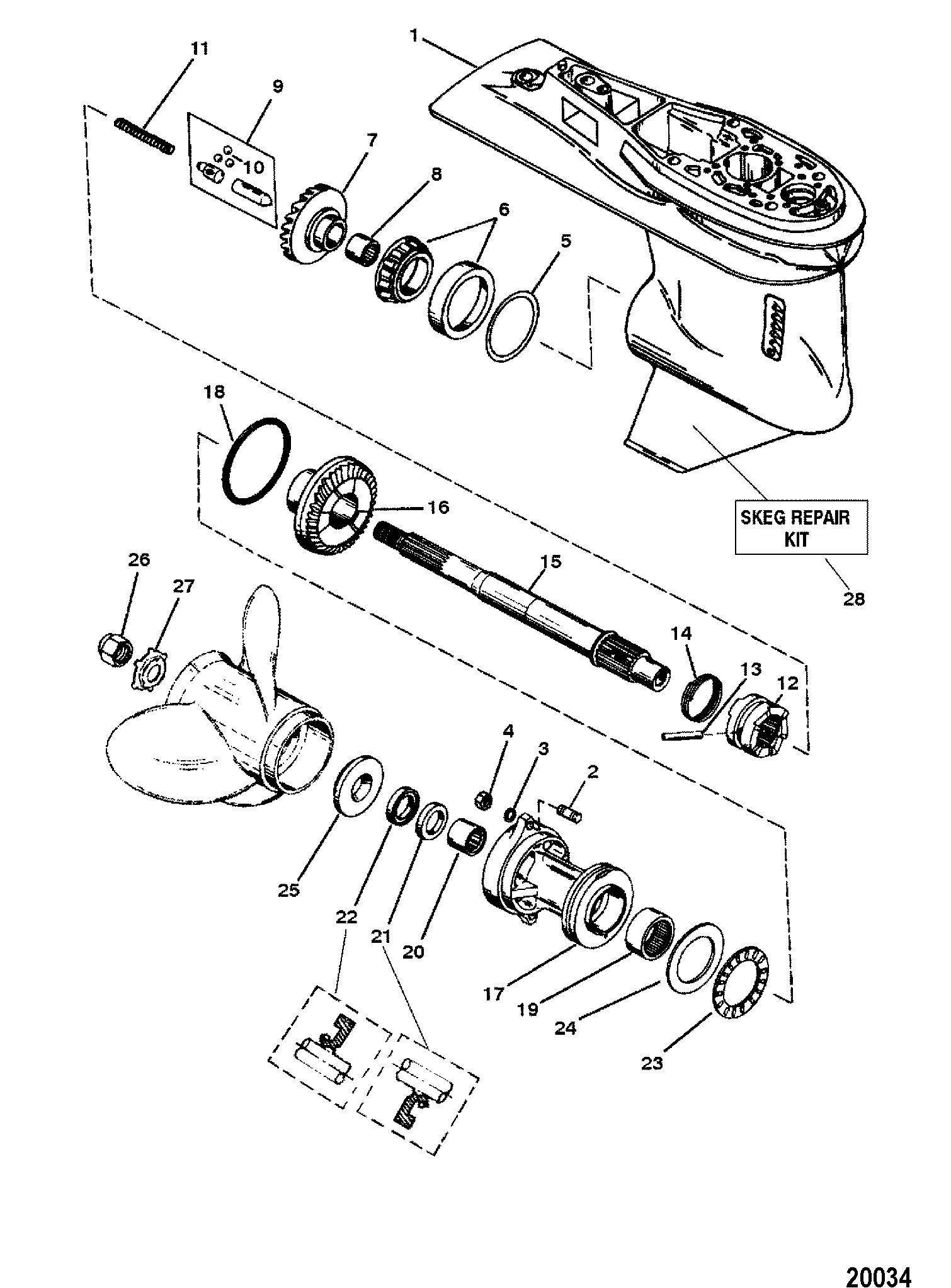 1

11

9

10

7

8

6

5

18

16

15

SKEG REPAIR KIT

28

26

27

14

13

12

4

3

2

25

22

21

20

17

19

24

23

22

21

20034