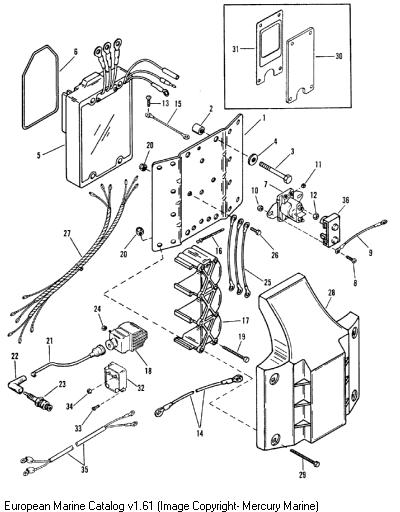 31
30
6
13
15
2
1
5
20
4
3
11
7
10
12
36
27
20
16
26
9
8
25
28
24
17
21
19
22
18
23
32
34
33
14
35
29
European Marine Catalog v1.61 (Image Copyright- Mercury Marine)