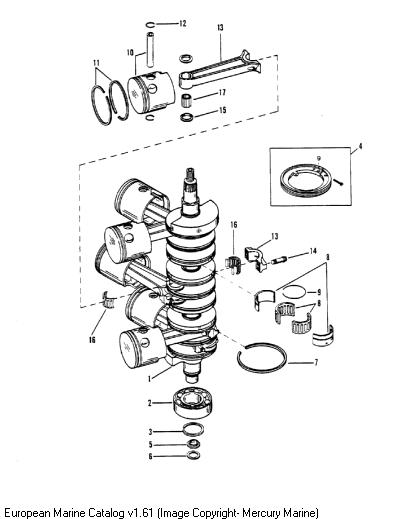 12
13
10
11
17
15
4
9
16
13
14
8
9
8
16
7
1
2
3
5
6
European Marine Catalog v1.61 (Image Copyright- Mercury Marine)