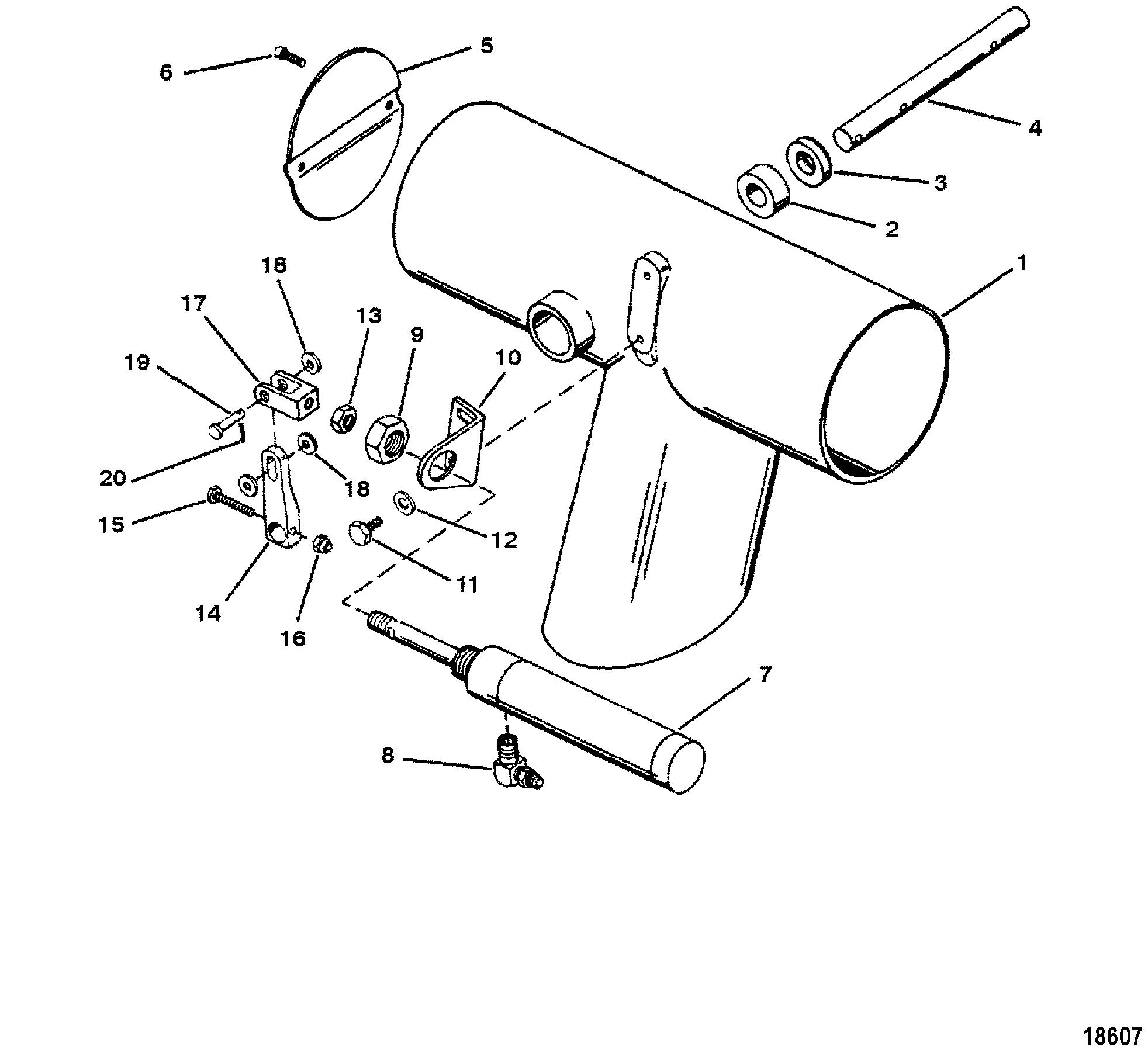 6
5
4
3
2
1
18
17
13
9
10
19
20
18
15
12
11
14
16
7
8
18607