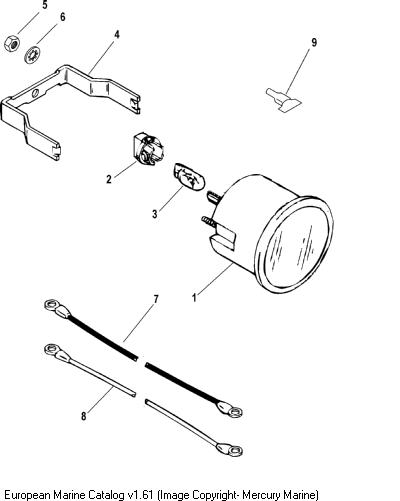 5
6
4
9
2
3
1
7
8
European Marine Catalog v1.61 (Image Copyright- Mercury Marine)