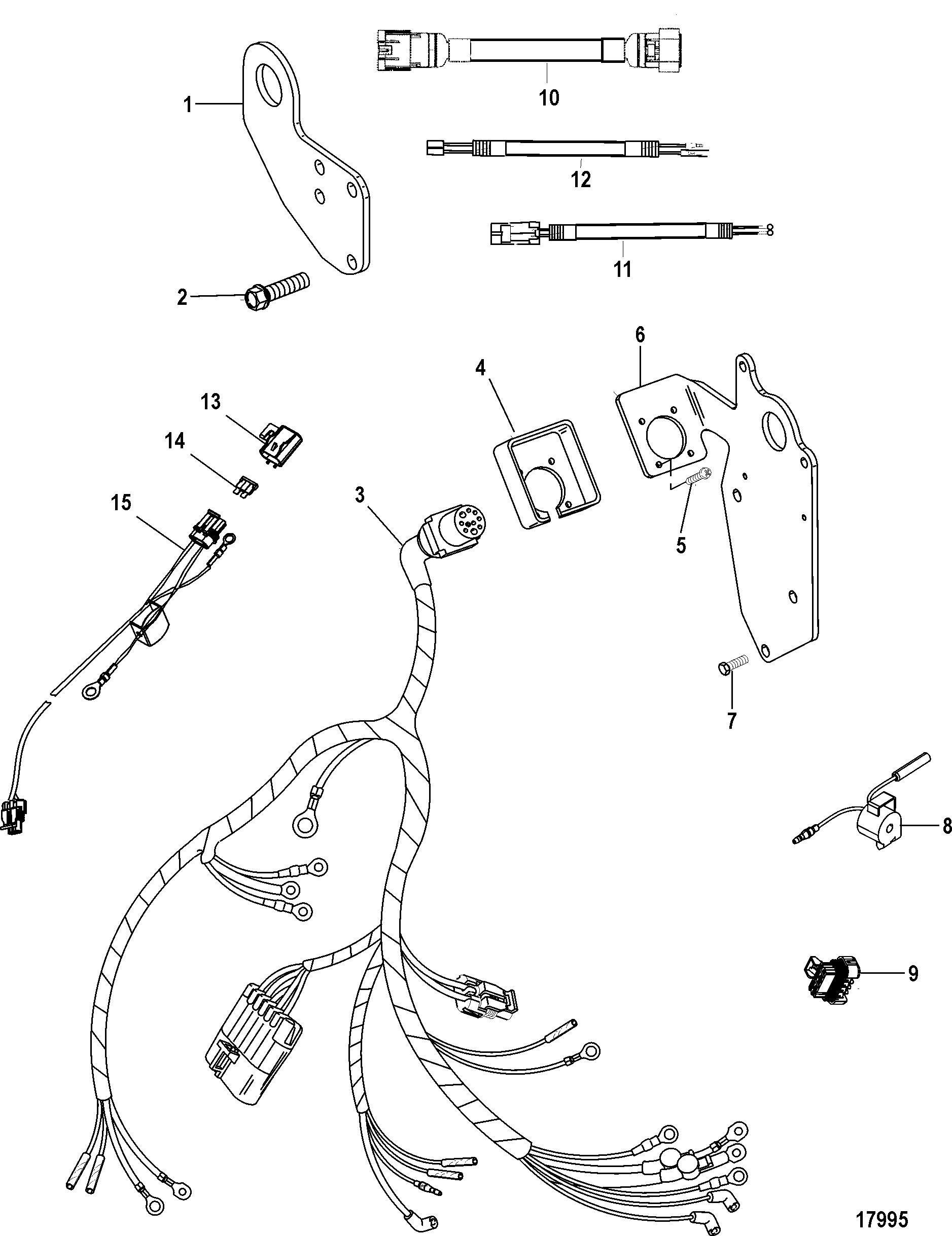 1
10
12
11
2
6
4
13
14
3
15
5
7
8
9
17995