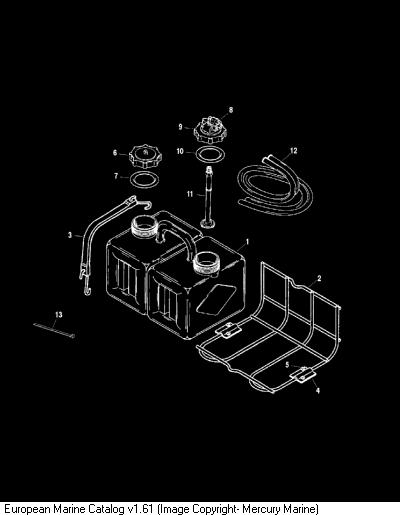 8
9
6
10
12
7
11
3
1
2
13
5
4
European Marine Catalog v1.61 (Image Copyright- Mercury Marine)