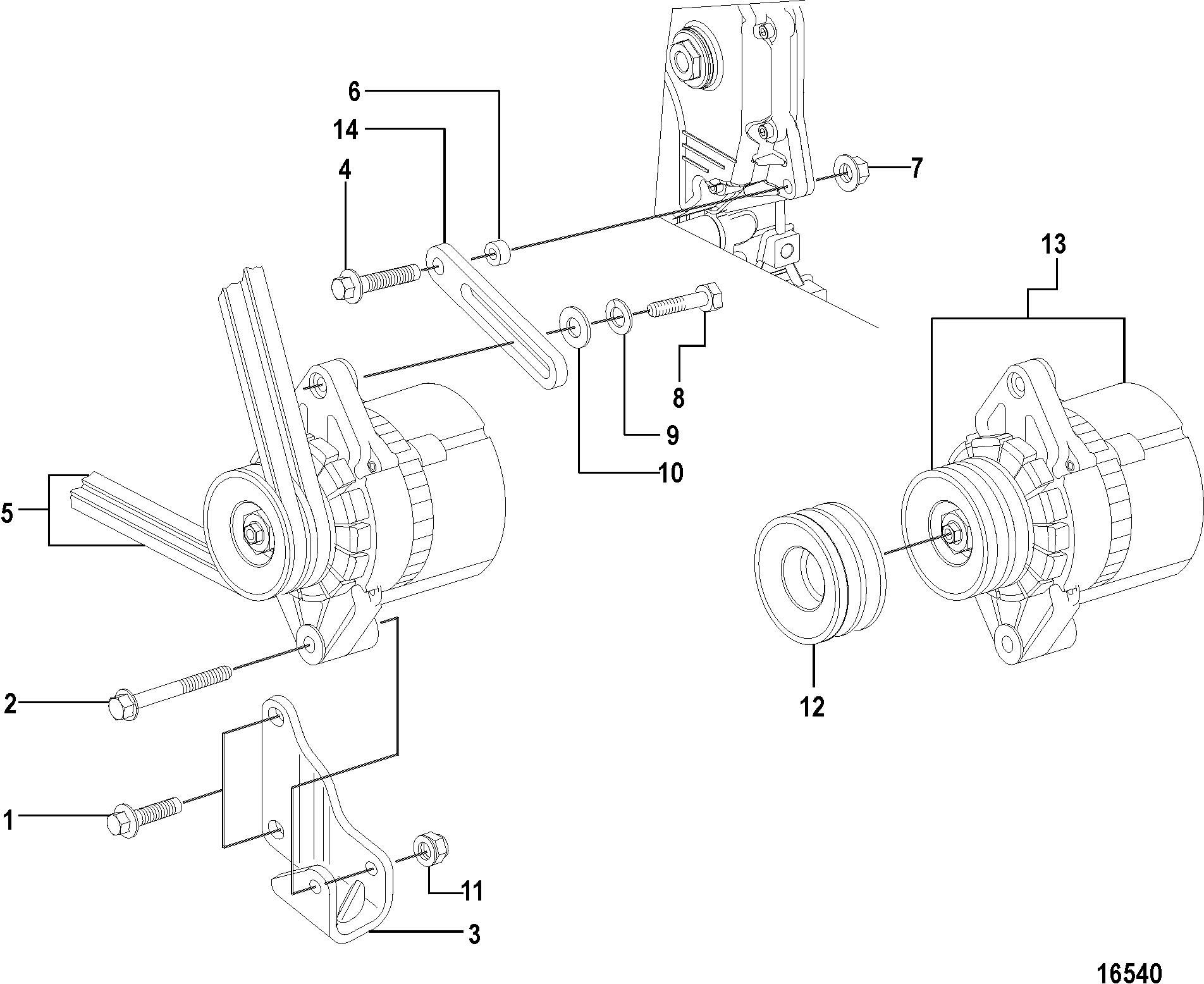 6
14
4
7
13
8
9
10
5
12
2
1
11
3
16540