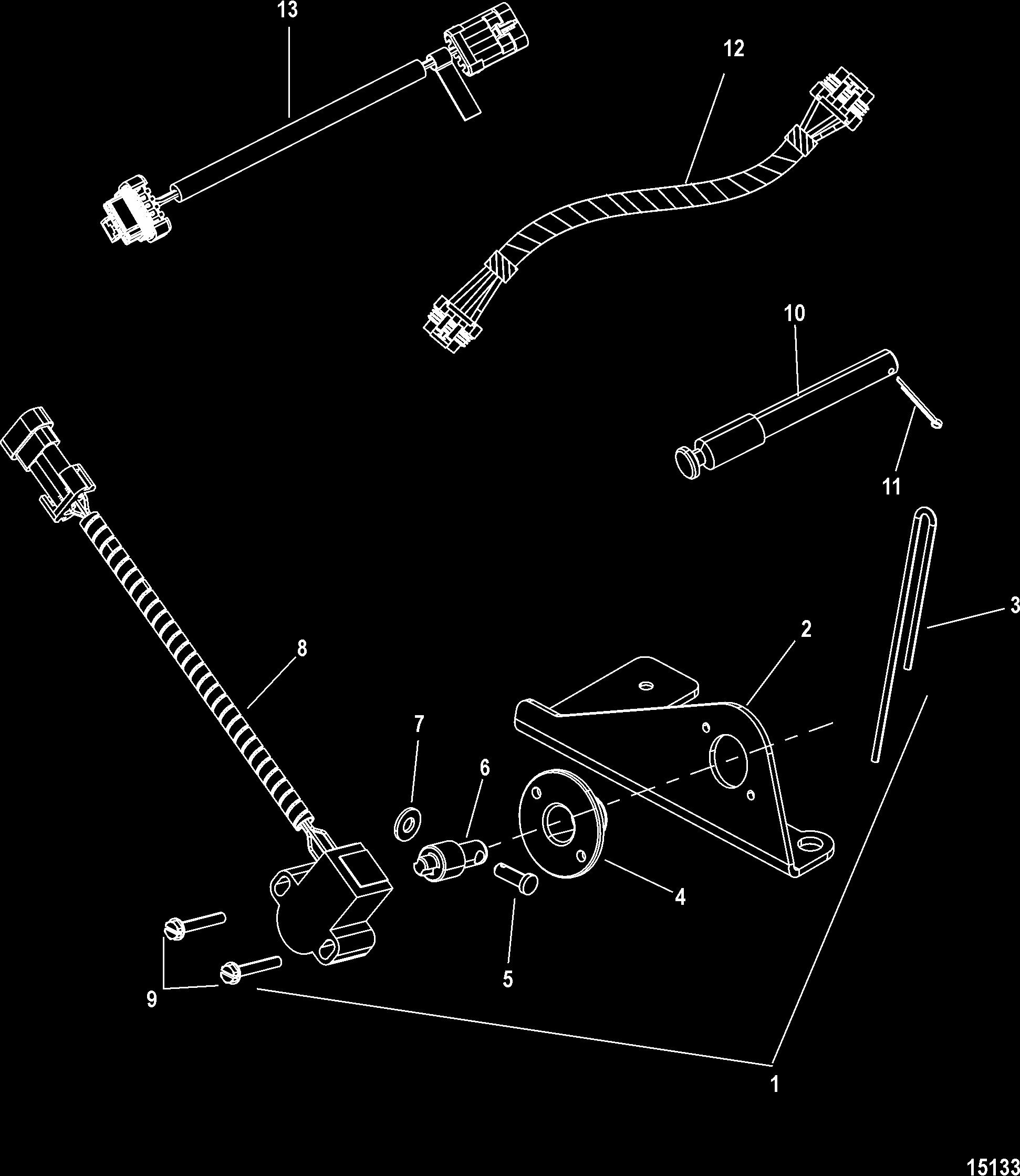 13

12

10

11

3

2

8

7

6

4

5

9

1

15133